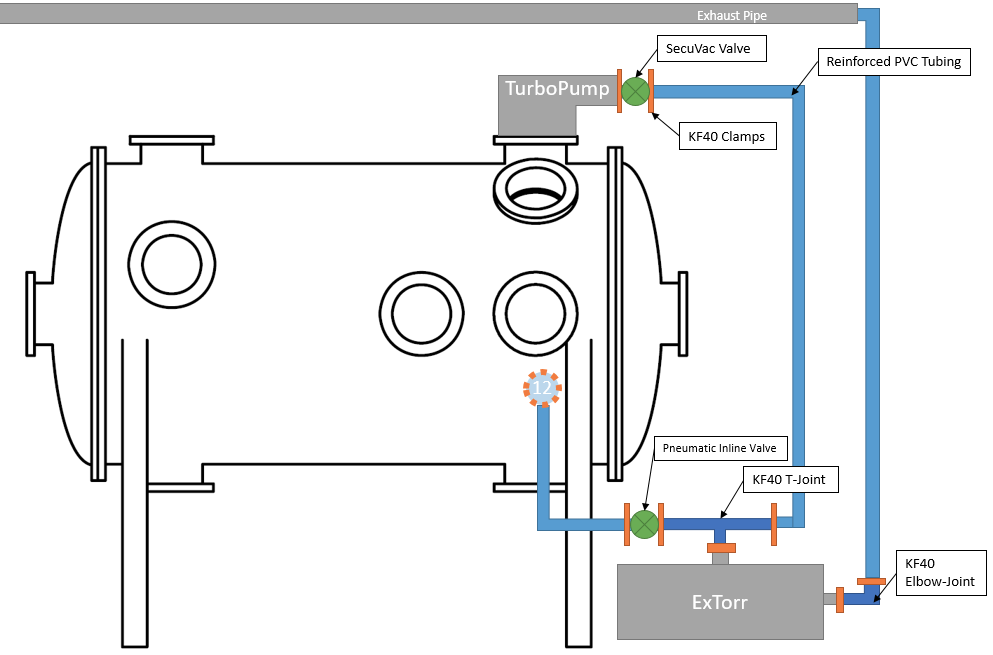 Exhaust Pipe

SecuVac Valve

Reinforced PVC Tubing

TurboPump

KF40 Clamps

12

Pneumatic Inline Valve

KF40 T-Joint

KF40 Elbow-Joint

ExTorr